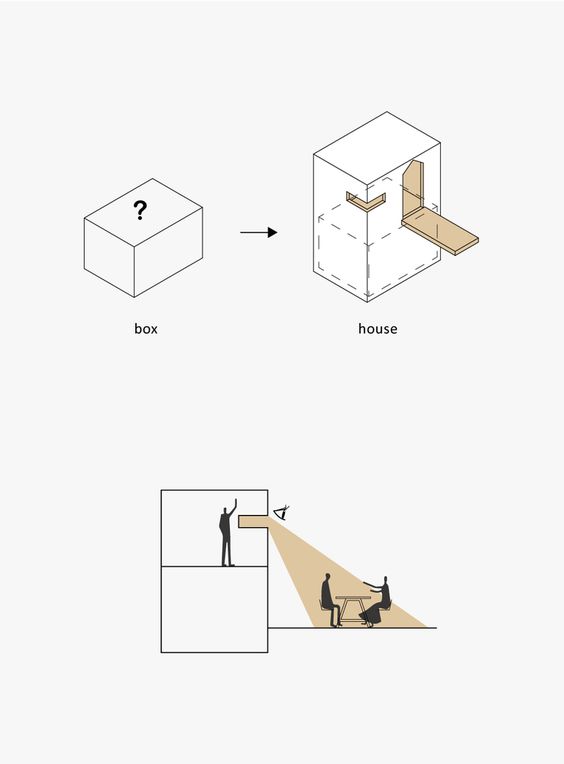 ?

box

house