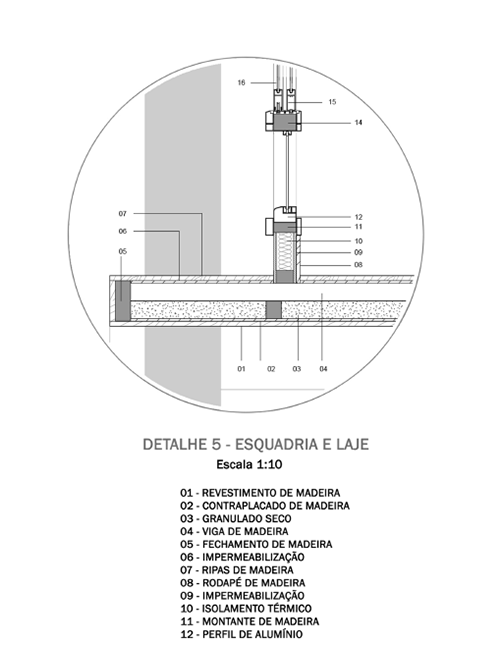 16
15
14
07
06
05
12
11
10
09
08
01
02
03
04

DETALHE 5 - ESQUADRIA E LAJE
Escala 1:10

01 - REVESTIMENTO DE MADEIRA
02 - CONTRAPLACADO DE MADEIRA
03 - GRANULADO SECO
04 - VIGA DE MADEIRA
05 - FECHAMENTO DE MADEIRA
06 - IMPERMEABILIZAÇÃO
07 - RIPAS DE MADEIRA
08 - RODAPÉ DE MADEIRA
09 - IMPERMEABILIZAÇÃO
10 - ISOLAMENTO TÉRMICO
11 - MONTANTE DE MADEIRA
12 - PERFIL DE ALUMÍNIO